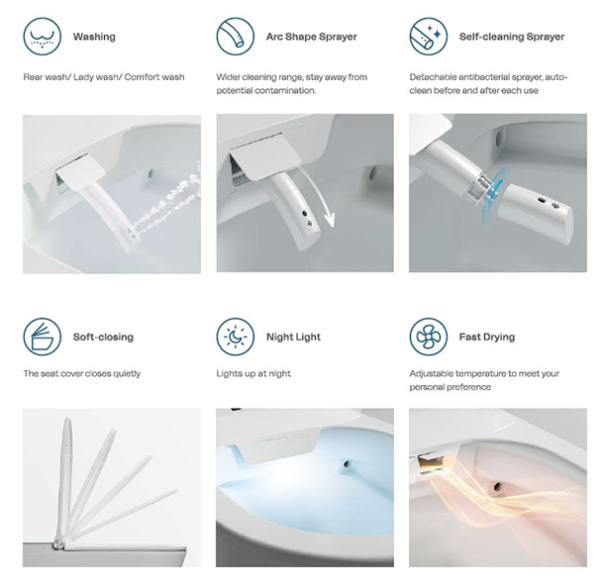 Washing

Rear wash/ Lady wash/ Comfort wash

Arc Shape Sprayer

Wider cleaning range, stay away from potential contamination.

Self-cleaning Sprayer

Detachable antibacterial sprayer, auto-clean before and after each use

Soft-closing

The seat cover closes quietly

Night Light

Lights up at night

Fast Drying

Adjustable temperature to meet your personal preference