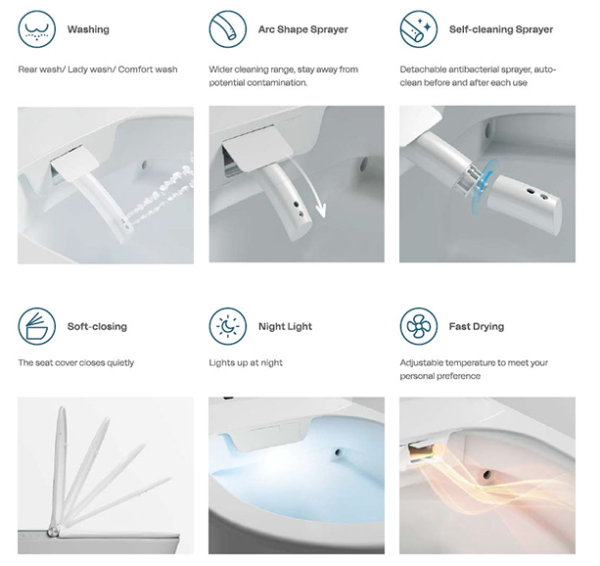 Washing

Rear wash/ Lady wash/ Comfort wash

Arc Shape Sprayer

Wider cleaning range, stay away from potential contamination.

Self-cleaning Sprayer

Detachable antibacterial sprayer, auto-clean before and after each use

Soft-closing

The seat cover closes quietly

Night Light

Lights up at night

Fast Drying

Adjustable temperature to meet your personal preference